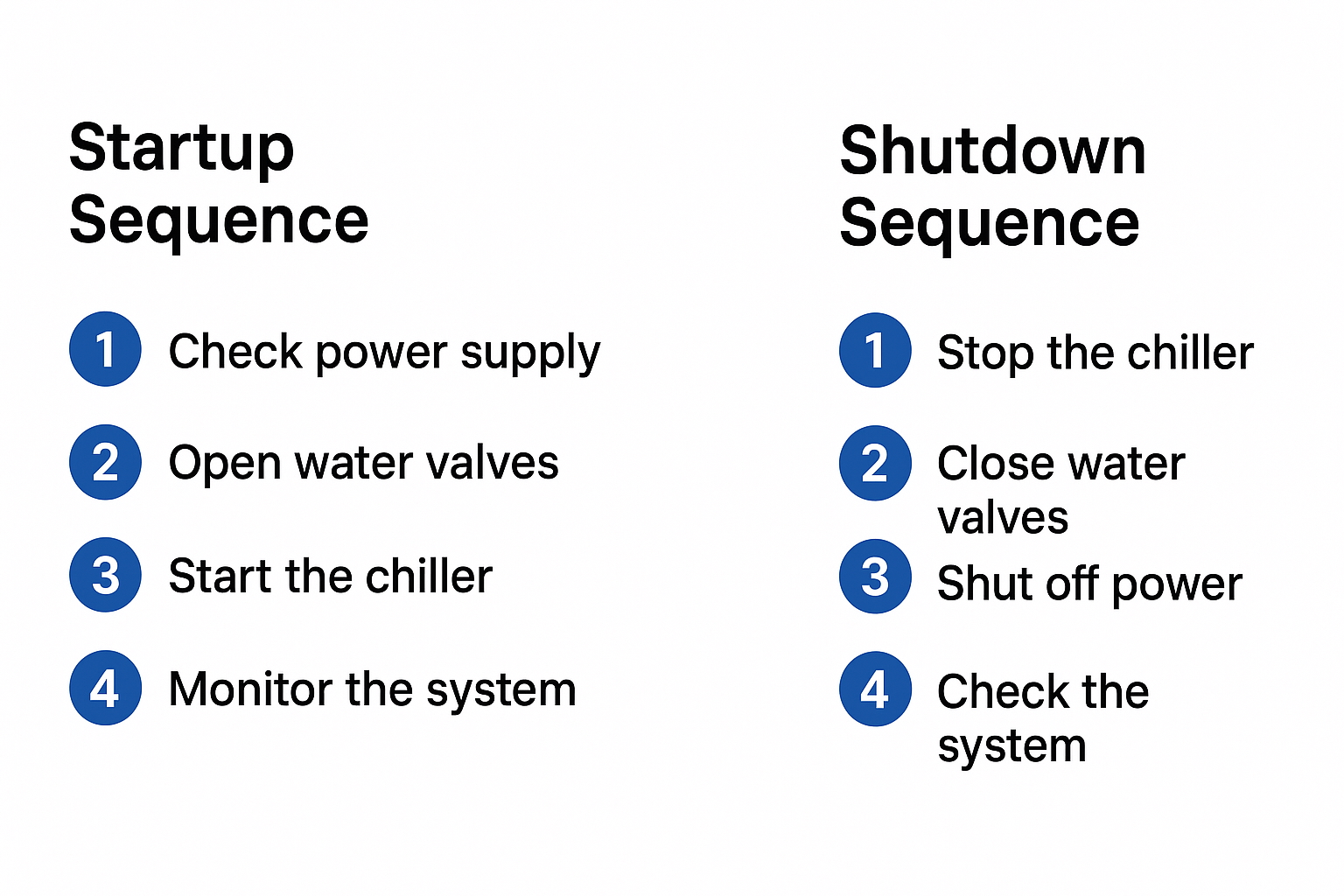 Startup Sequence

1 Check power supply

2 Open water valves

3 Start the chiller

4 Monitor the system

Shutdown Sequence

1 Stop the chiller

2 Close water valves

3 Shut off power

4 Check the system