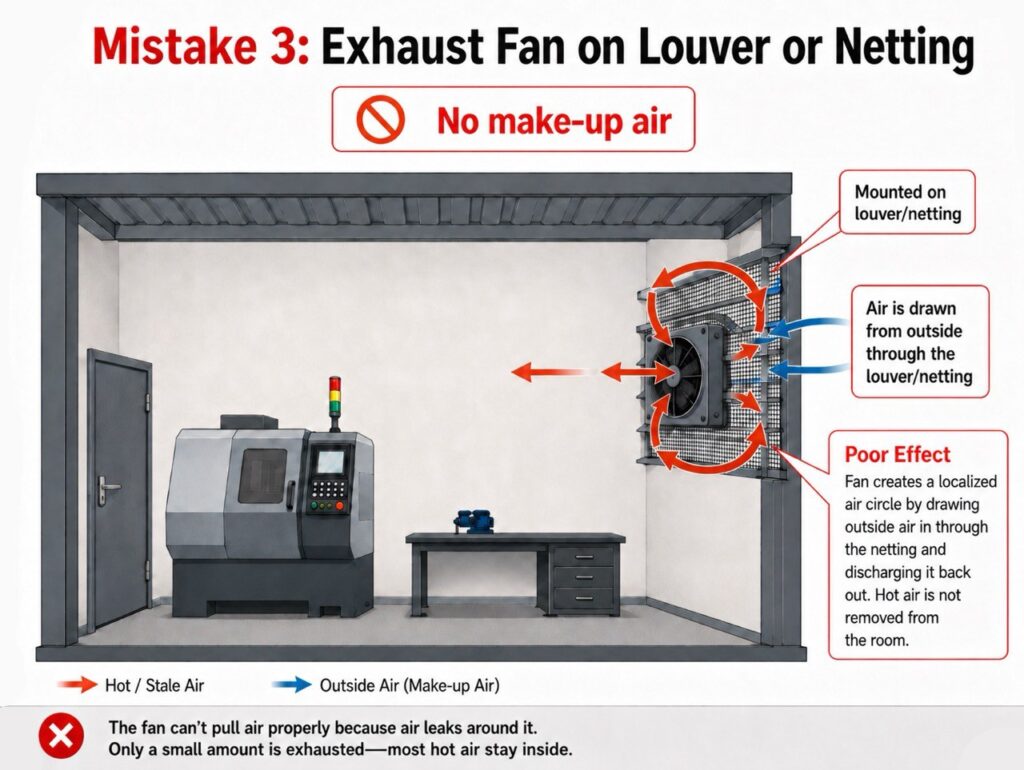 Mistake 3: Exhaust Fan on Louver or Netting

No make-up air

Mounted on louver/netting

Air is drawn from outside through the louver/netting

Poor Effect
Fan creates a localized air circle by drawing outside air in through the netting and discharging it back out. Hot air is not removed from the room.

Hot / Stale Air

Outside Air (Make-up Air)

The fan can't pull air properly because air leaks around it.
Only a small amount is exhausted—most hot air stay inside.